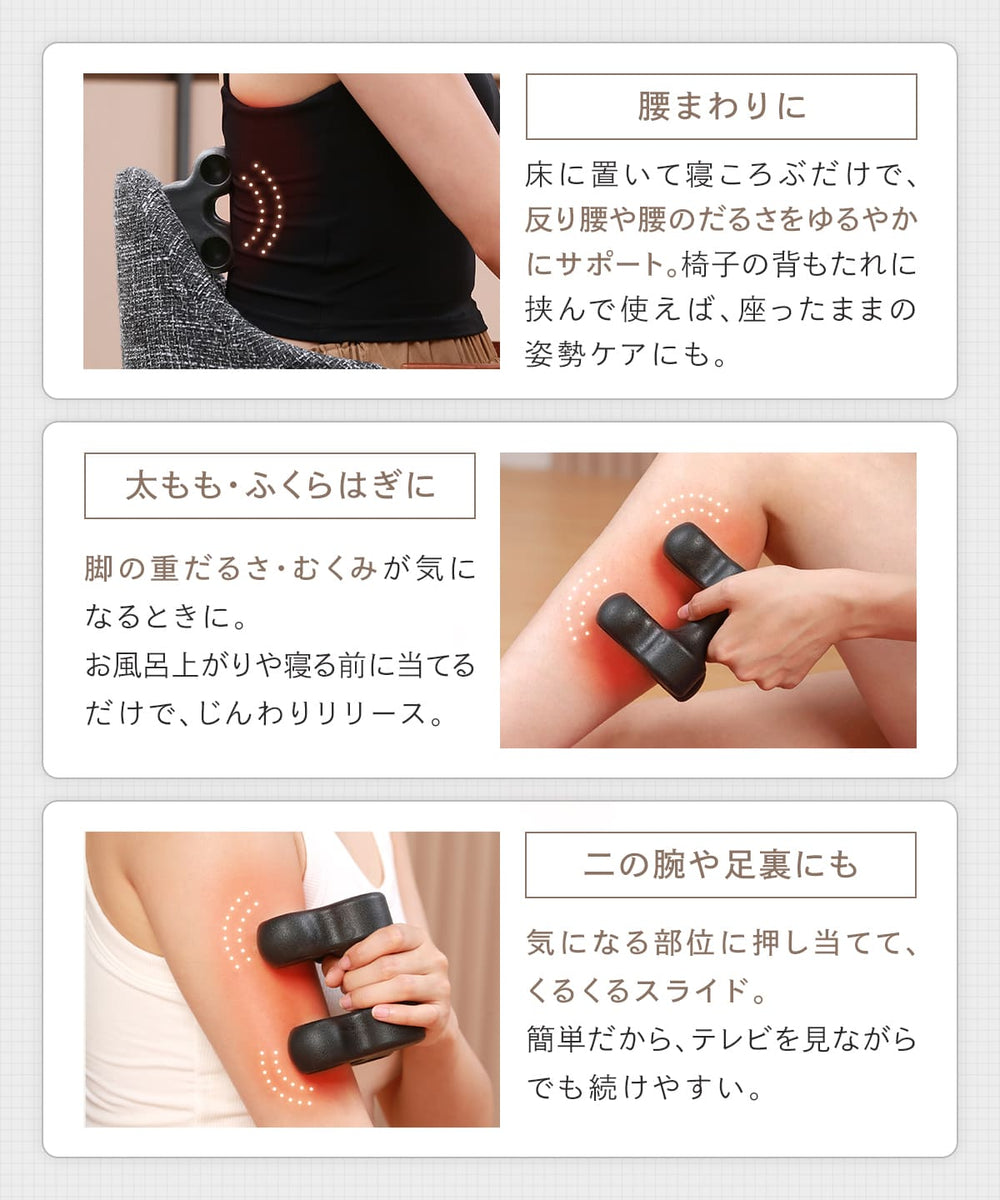 腰まわりに

床に置いて寝ころぶだけで、反り腰や腰のだるさをゆるやかにサポート。椅子の背もたれに挟んで使えば、座ったままの姿勢ケアにも。

太もも・ふくらはぎに

脚の重だるさ・むくみが気になるときに。
お風呂上がりや寝る前に当てるだけで、じんわりリリース。

二の腕や足裏にも

気になる部位に押し当てて、くるくるスライド。
簡単だから、テレビを見ながらでも続けやすい。